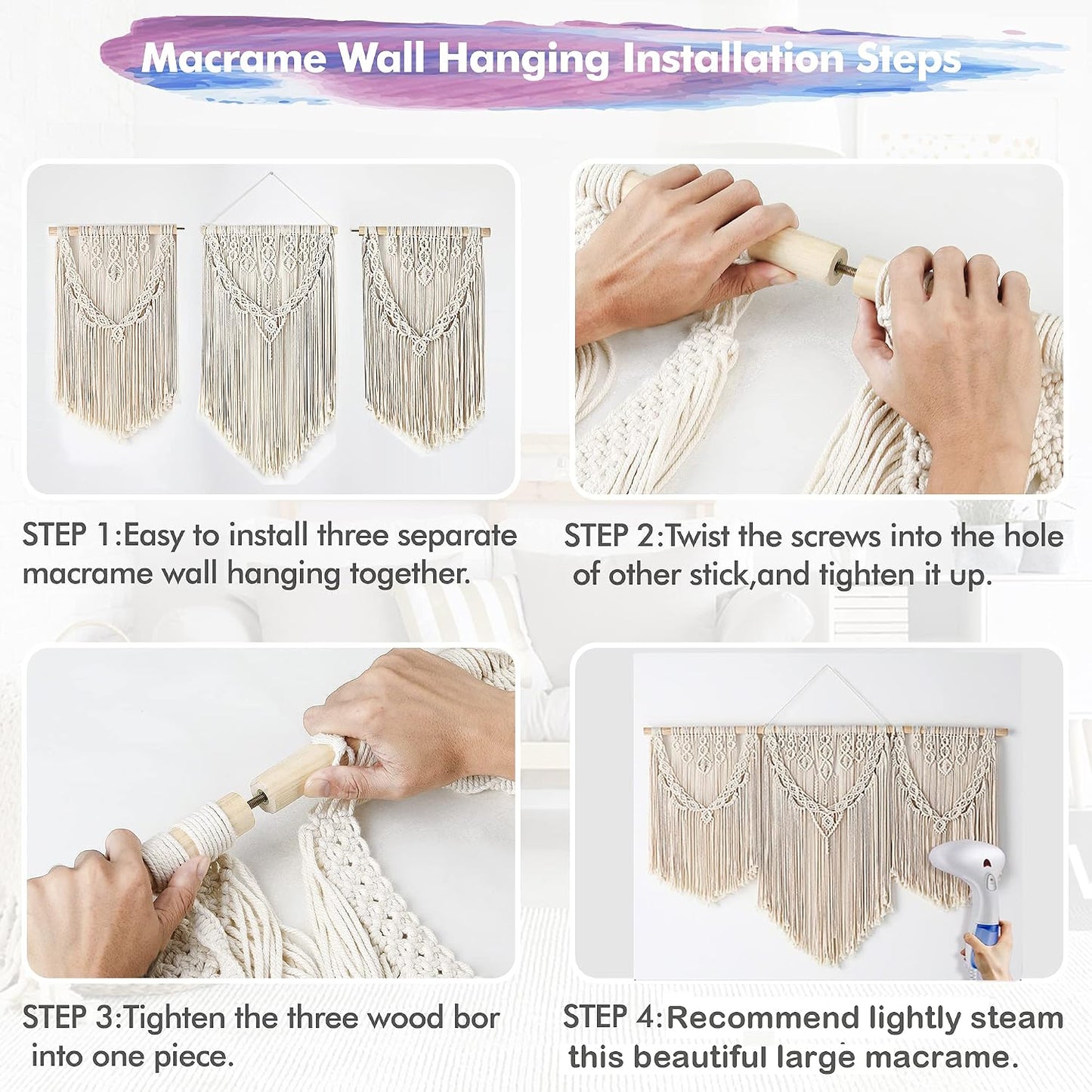 Macrame Wall Hanging Installation Steps

STEP 1:Easy to install three separate macrame wall hanging together.

STEP 2:Twist the screws into the hole of other stick,and tighten it up.

STEP 3:Tighten the three wood bor into one piece.

STEP 4:Recommend lightly steam this beautiful large macrame.