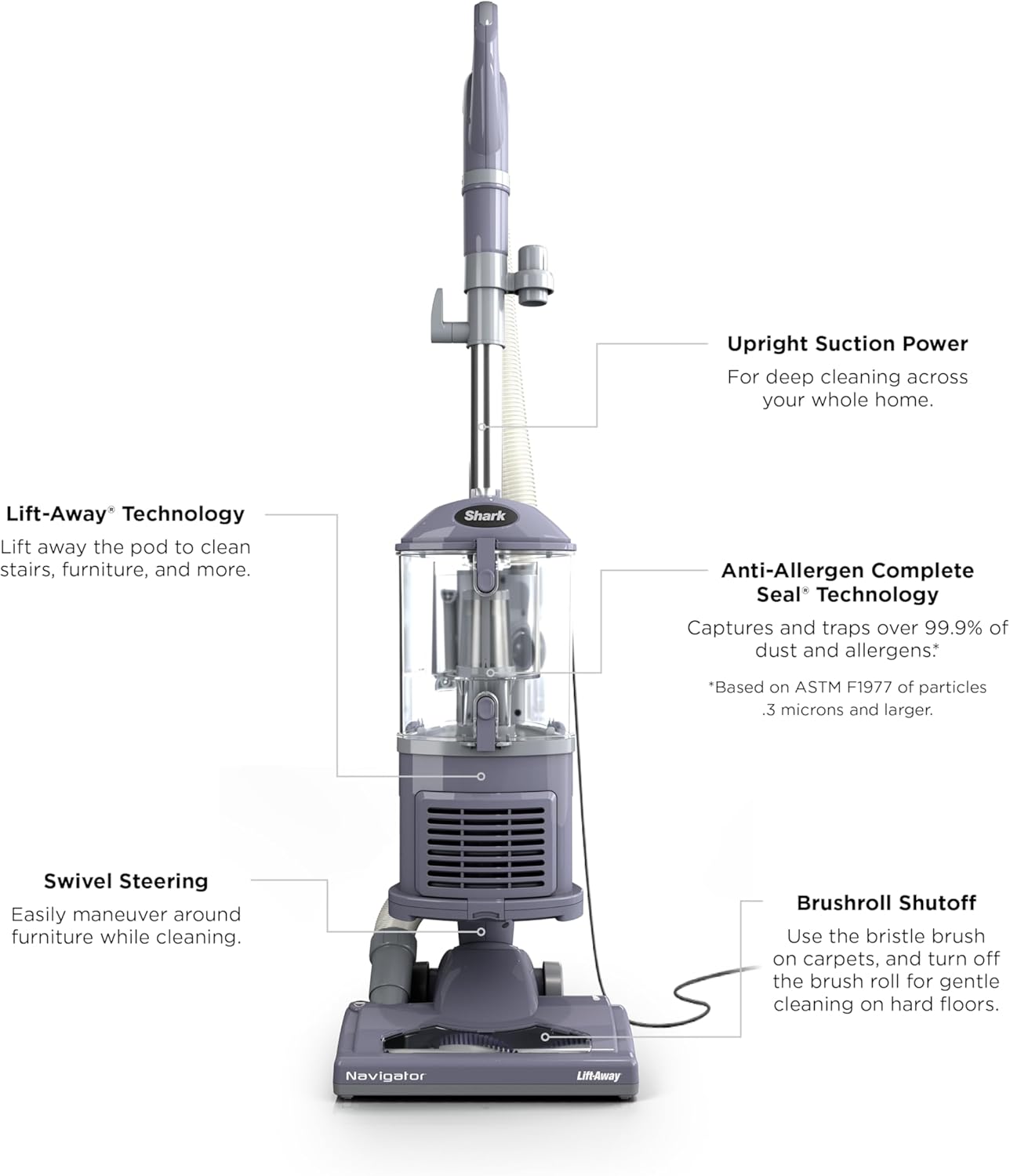 Upright Suction Power

For deep cleaning across your whole home.

Lift-Away® Technology

Lift away the pod to clean stairs, furniture, and more.

Shark

Anti-Allergen Complete Seal® Technology

Captures and traps over 99.9% of dust and allergens.*

*Based on ASTM F1977 of particles .3 microns and larger.

Swivel Steering

Easily maneuver around furniture while cleaning.

Brushroll Shutoff

Use the bristle brush on carpets, and turn off the brush roll for gentle cleaning on hard floors.

Navigator

Lift-Away